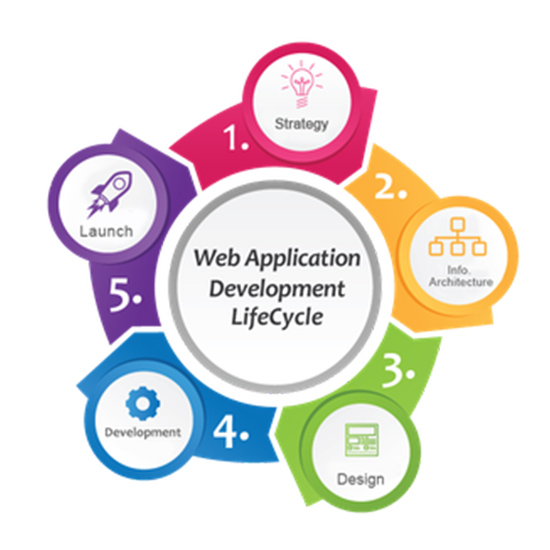 Web Application Development LifeCycle

1.
Strategy

2.
Info. Architecture

3.
Design

4.
Development

5.
Launch