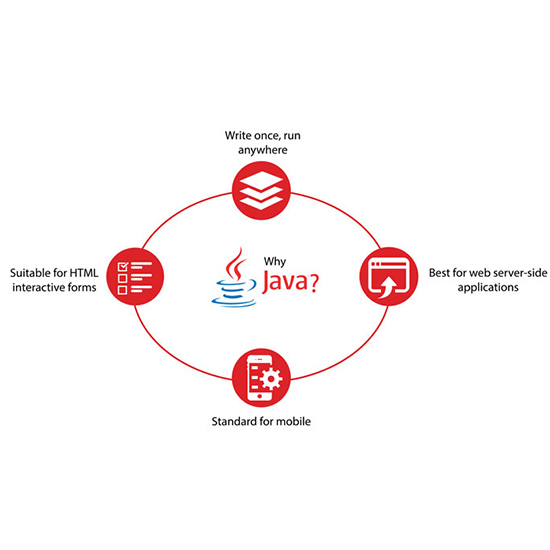 Write once, run anywhere

Suitable for HTML interactive forms

Why Java?

Best for web server-side applications

Standard for mobile