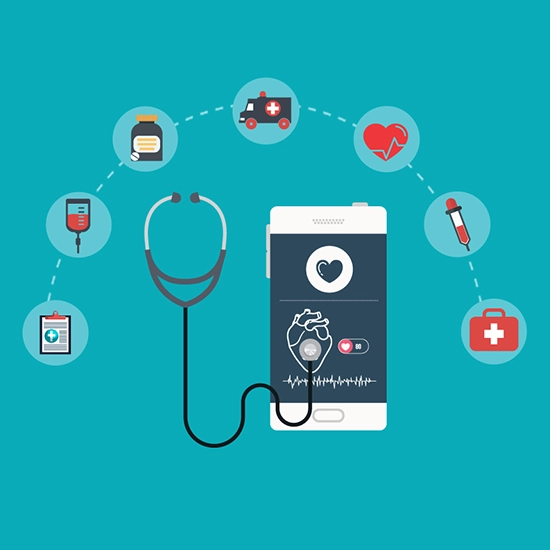 80