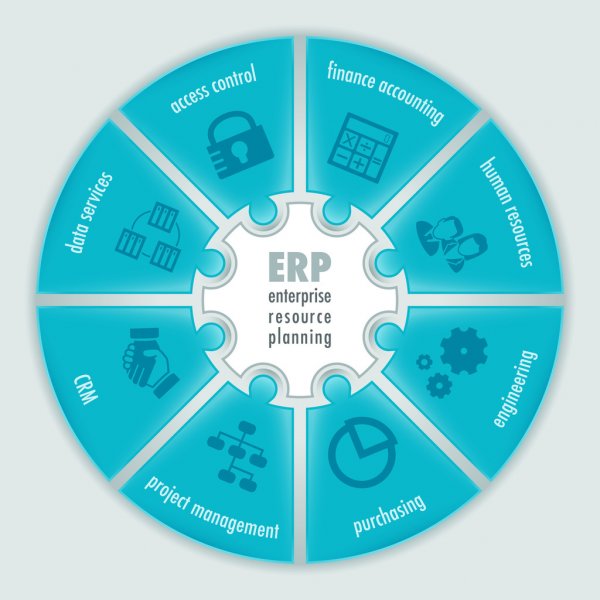 ERP
enterprise
resource
planning

finance accounting

human resources

engineering

purchasing

project management

CRM

data services

access control