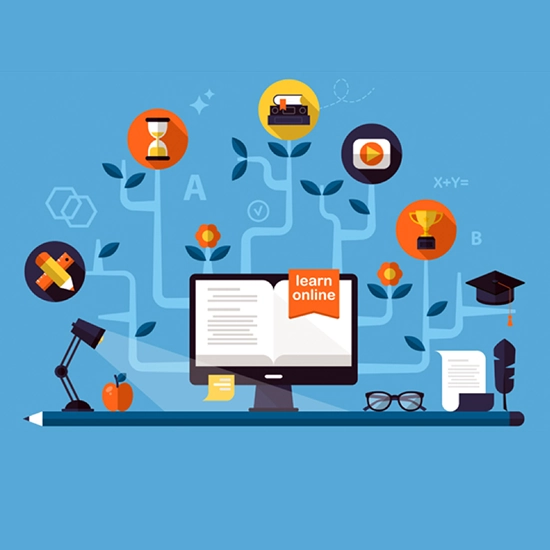 A

X+Y=

B

learn online