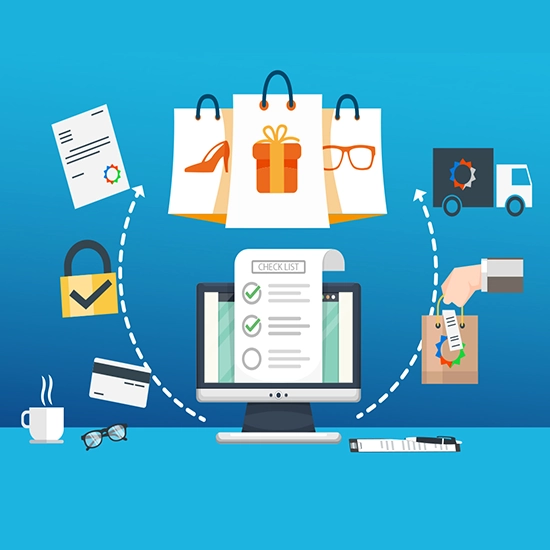 CHECK LIST